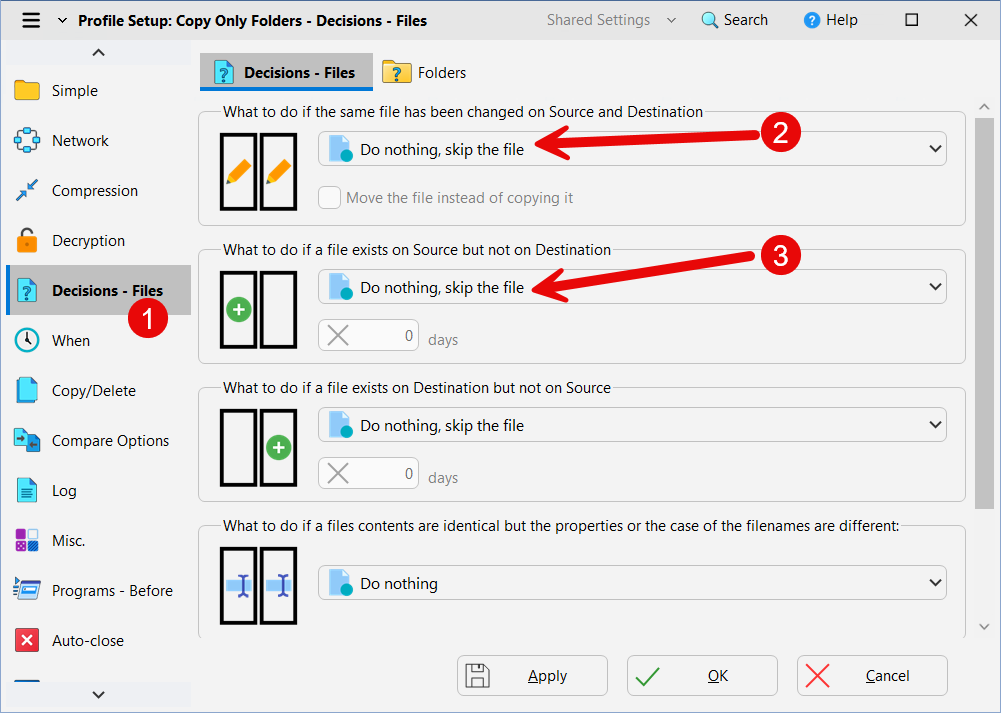 Profile Setup: Copy Only Folders - Decisions - Files
Shared Settings
Search
Help

Simple
Network
Compression
Decryption
Decisions - Files
1
When
Copy/Delete
Compare Options
Log
Misc.
Programs - Before
Auto-close

Decisions - Files
Folders

What to do if the same file has been changed on Source and Destination
Do nothing, skip the file
2
Move the file instead of copying it

What to do if a file exists on Source but not on Destination
Do nothing, skip the file
3
0 days

What to do if a file exists on Destination but not on Source
Do nothing, skip the file
0 days

What to do if a files contents are identical but the properties or the case of the filenames are different:
Do nothing

Apply
OK
Cancel